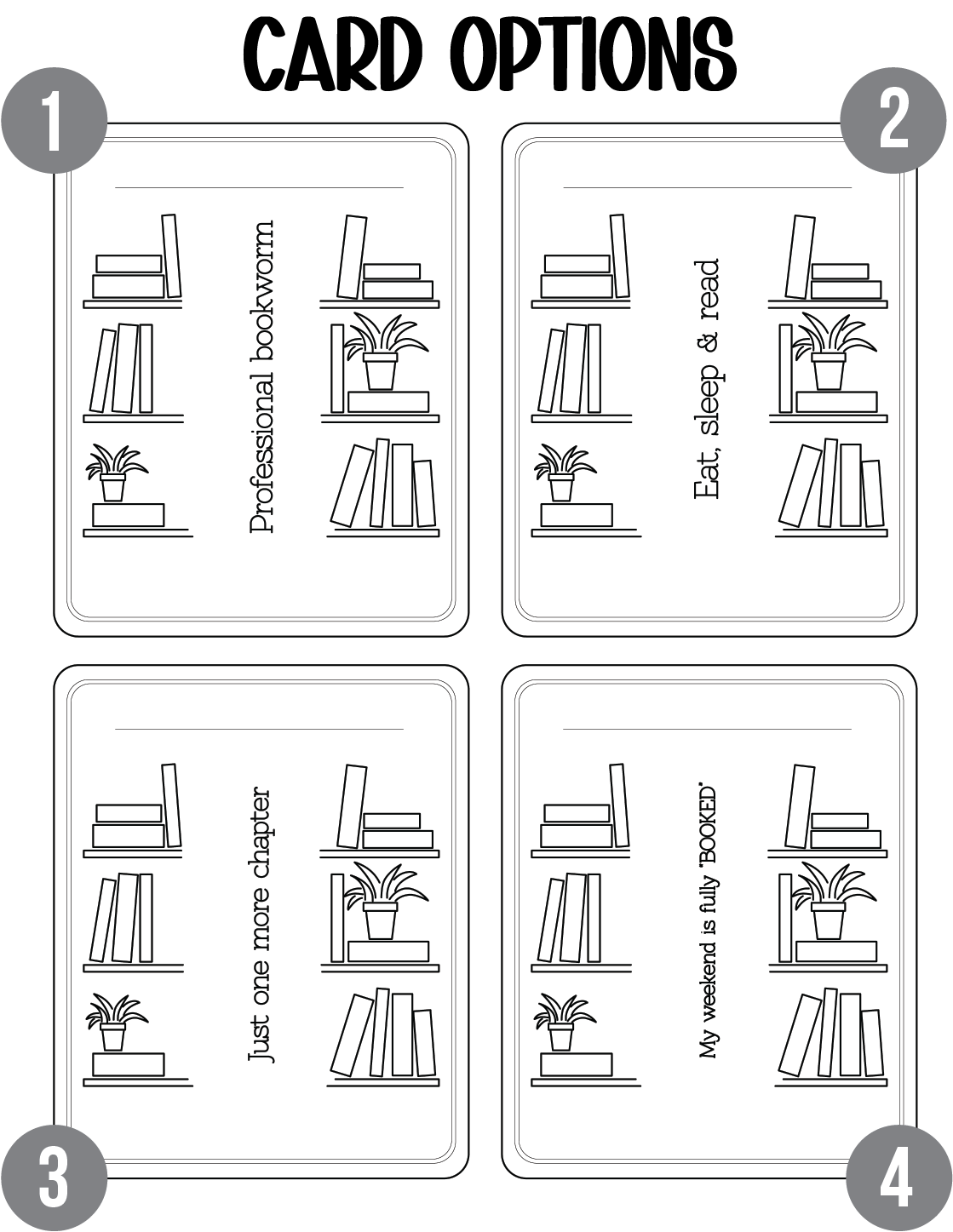 CARD OPTIONS

1

Professional bookworm

2

Eat, sleep & read

3

Just one more chapter

4

My weekend is fully 'BOOKED'