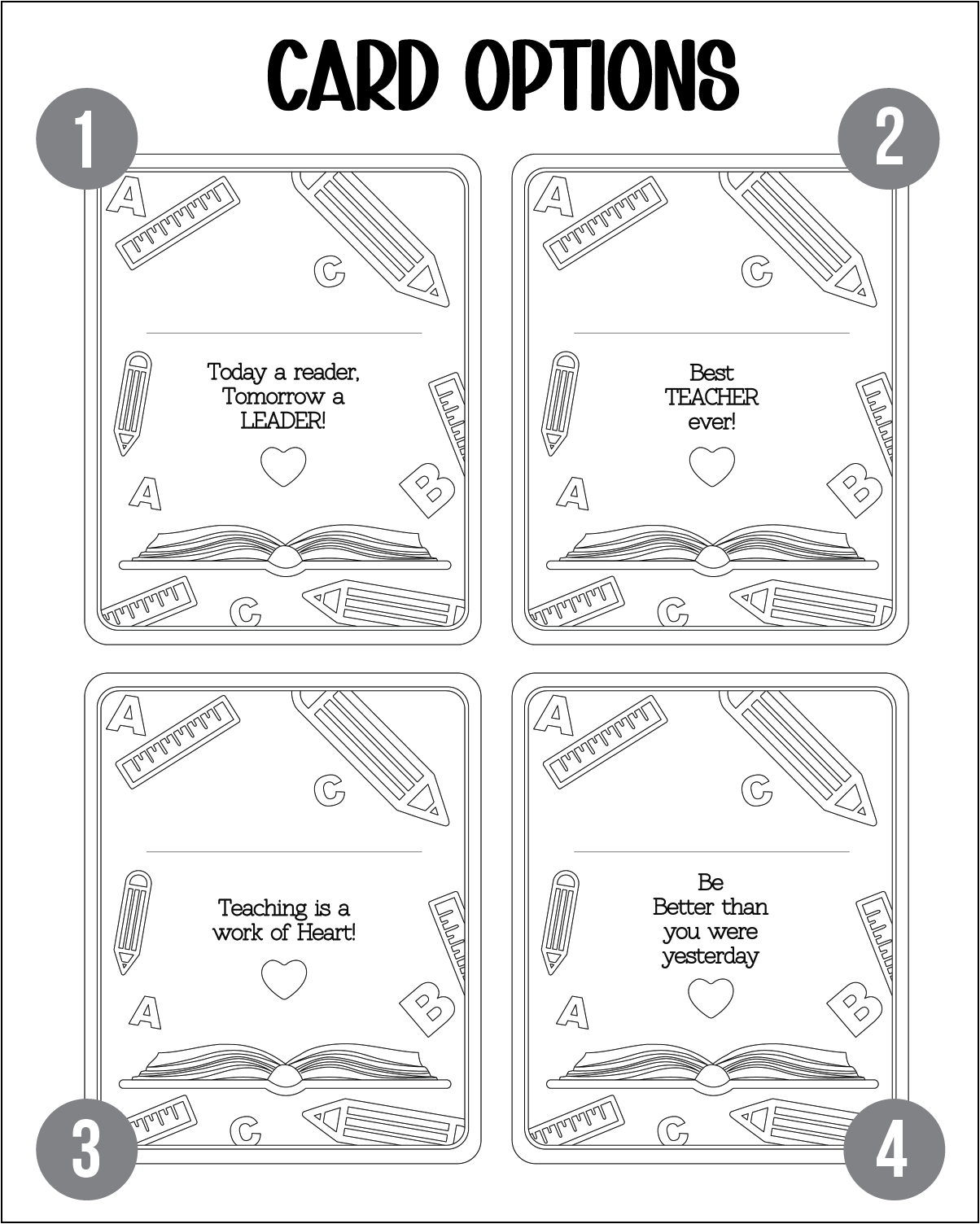 CARD OPTIONS

1

A

C

Today a reader, Tomorrow a LEADER!

A

B

C

2

A

C

Best TEACHER ever!

A

B

C

A

C

Teaching is a work of Heart!

A

B

C

3

A

C

Be Better than you were yesterday

A

B

C

4